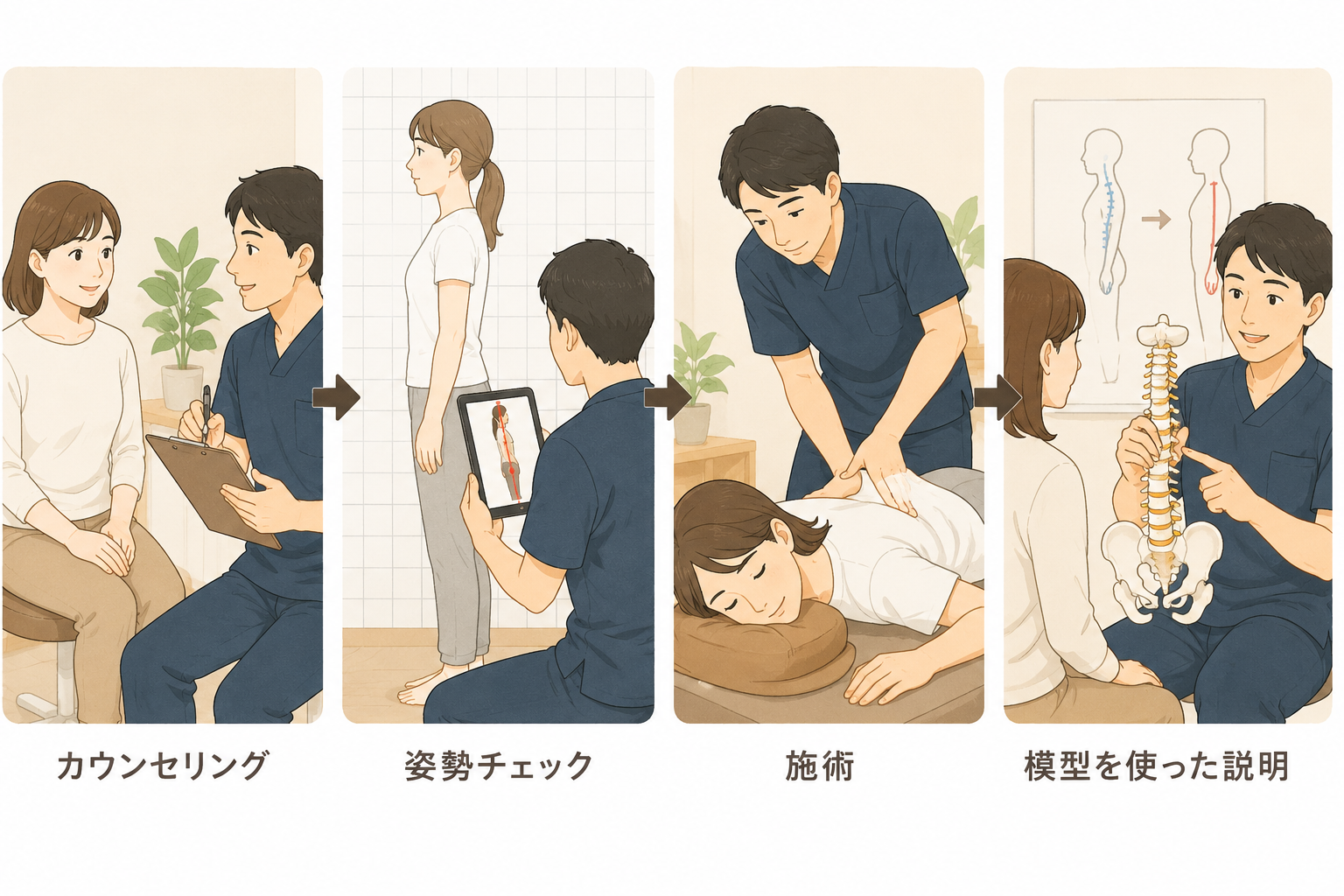 カウンセリング

姿勢チェック

施術

模型を使った説明